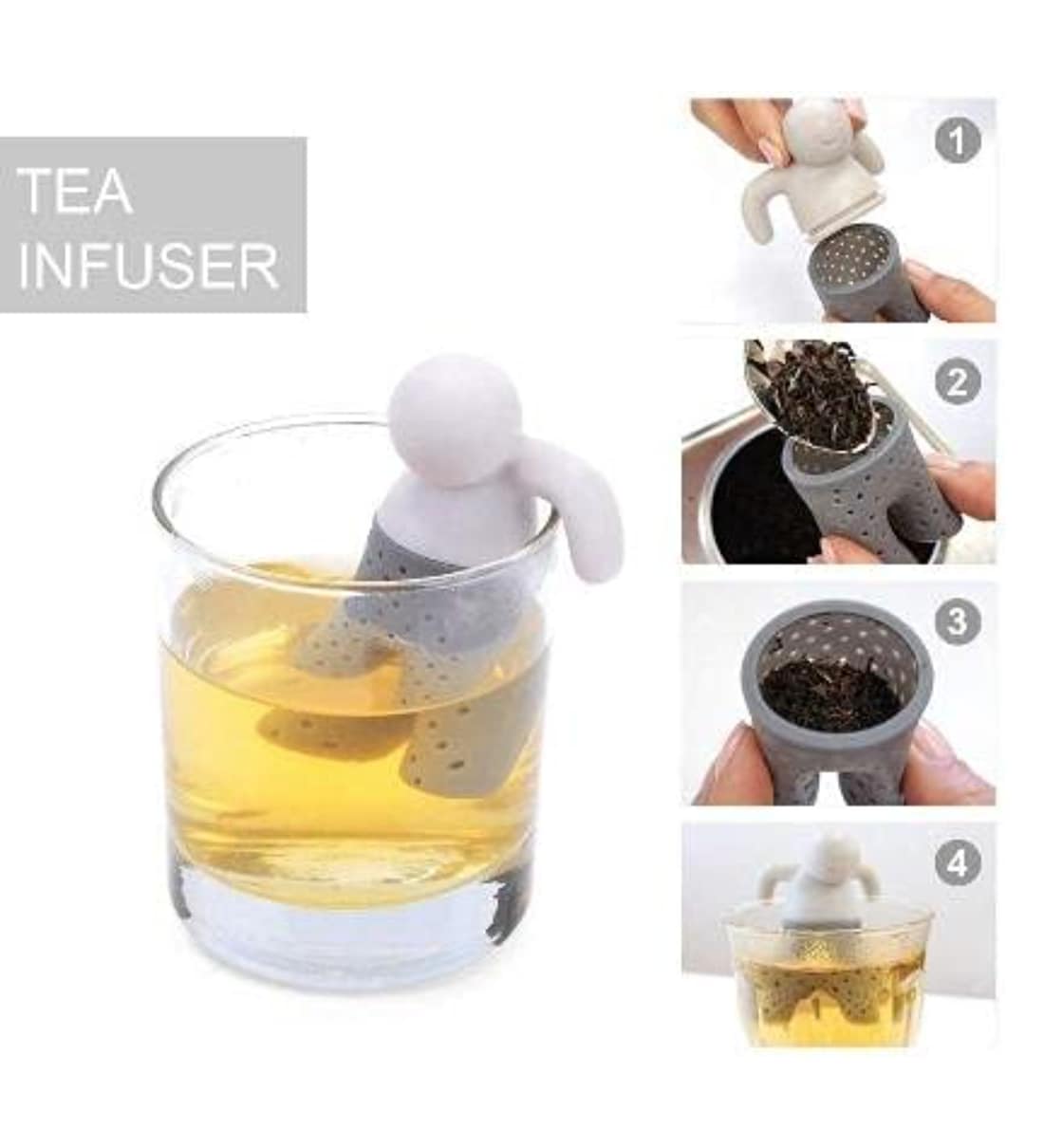 TEA
INFUSER

1

2

3

4